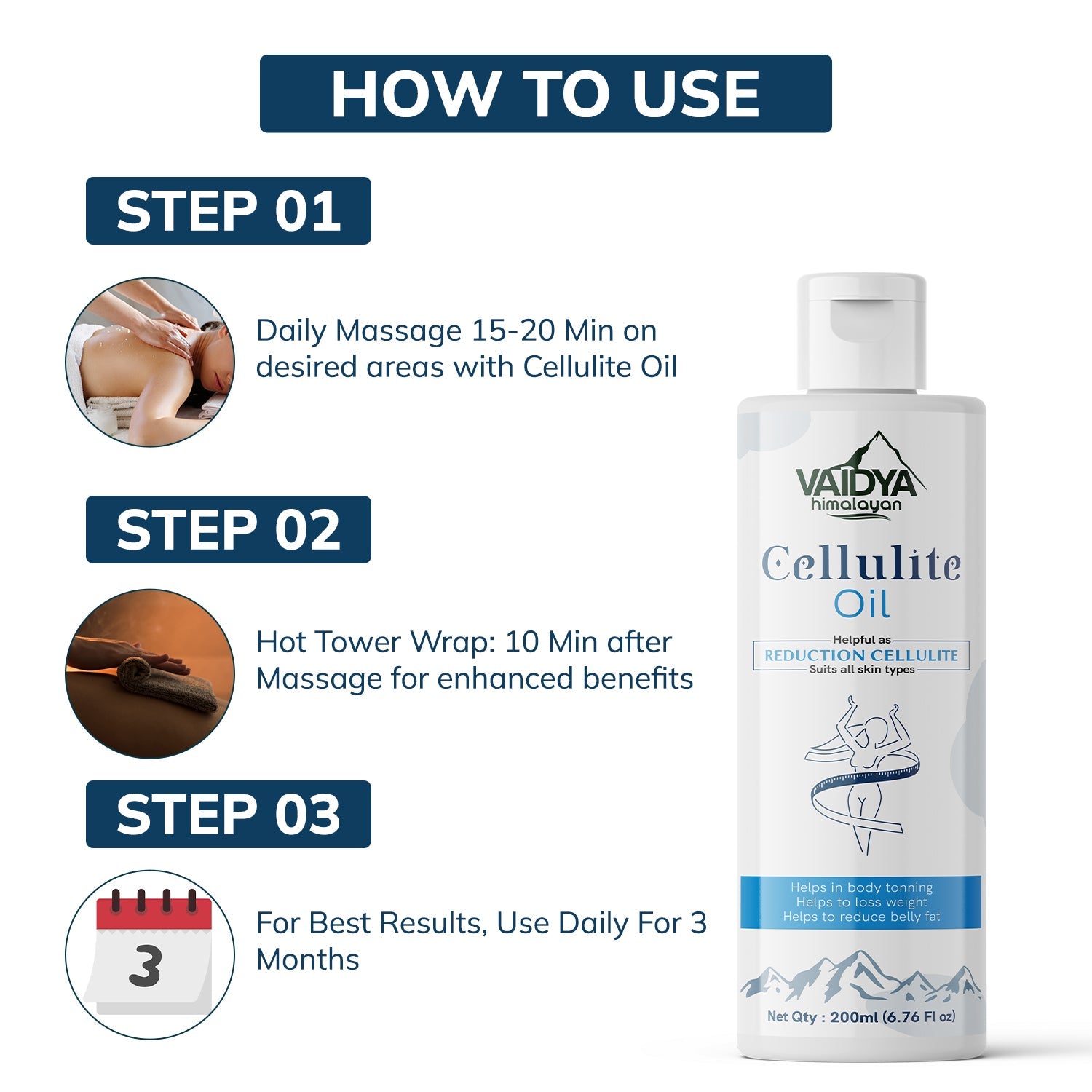 HOW TO USE

STEP 01

Daily Massage 15-20 Min on desired areas with Cellulite Oil

STEP 02

Hot Tower Wrap: 10 Min after Massage for enhanced benefits

STEP 03

3

For Best Results, Use Daily For 3 Months

VAIDYA
himalayan

Cellulite
Oil

Helpful as
REDUCTION CELLULITE
Suits all skin types

Helps in body tonning
Helps to loss weight
Helps to reduce belly fat

Net Qty : 200ml (6.76 Fl oz)